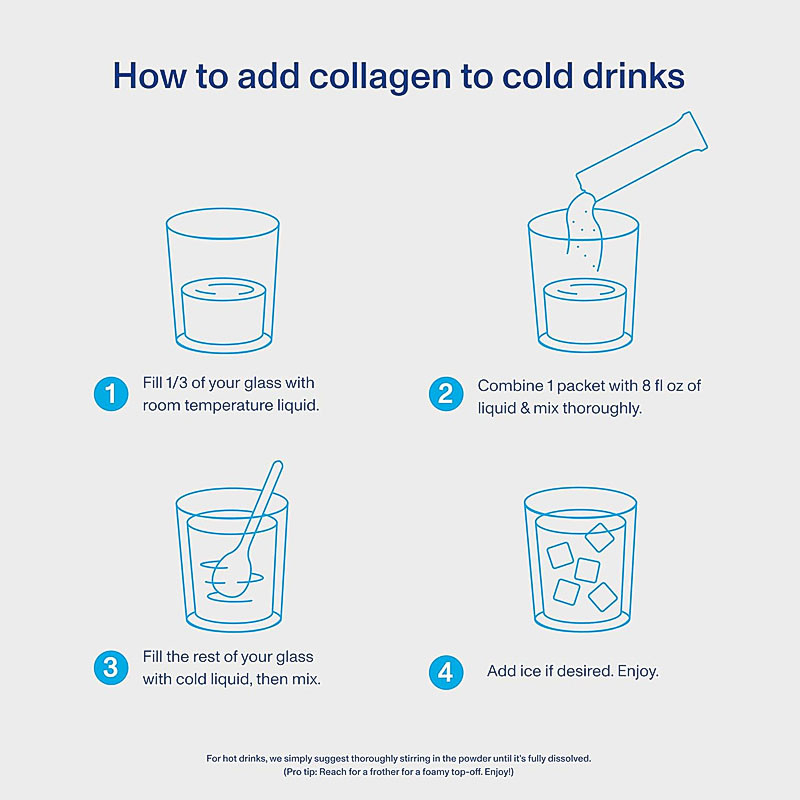 How to add collagen to cold drinks

1 Fill 1/3 of your glass with room temperature liquid.

2 Combine 1 packet with 8 fl oz of liquid & mix thoroughly.

3 Fill the rest of your glass with cold liquid, then mix.

4 Add ice if desired. Enjoy.

For hot drinks, we simply suggest thoroughly stirring in the powder until it's fully dissolved.
(Pro tip: Reach for a frother for a foamy top-off. Enjoy!)